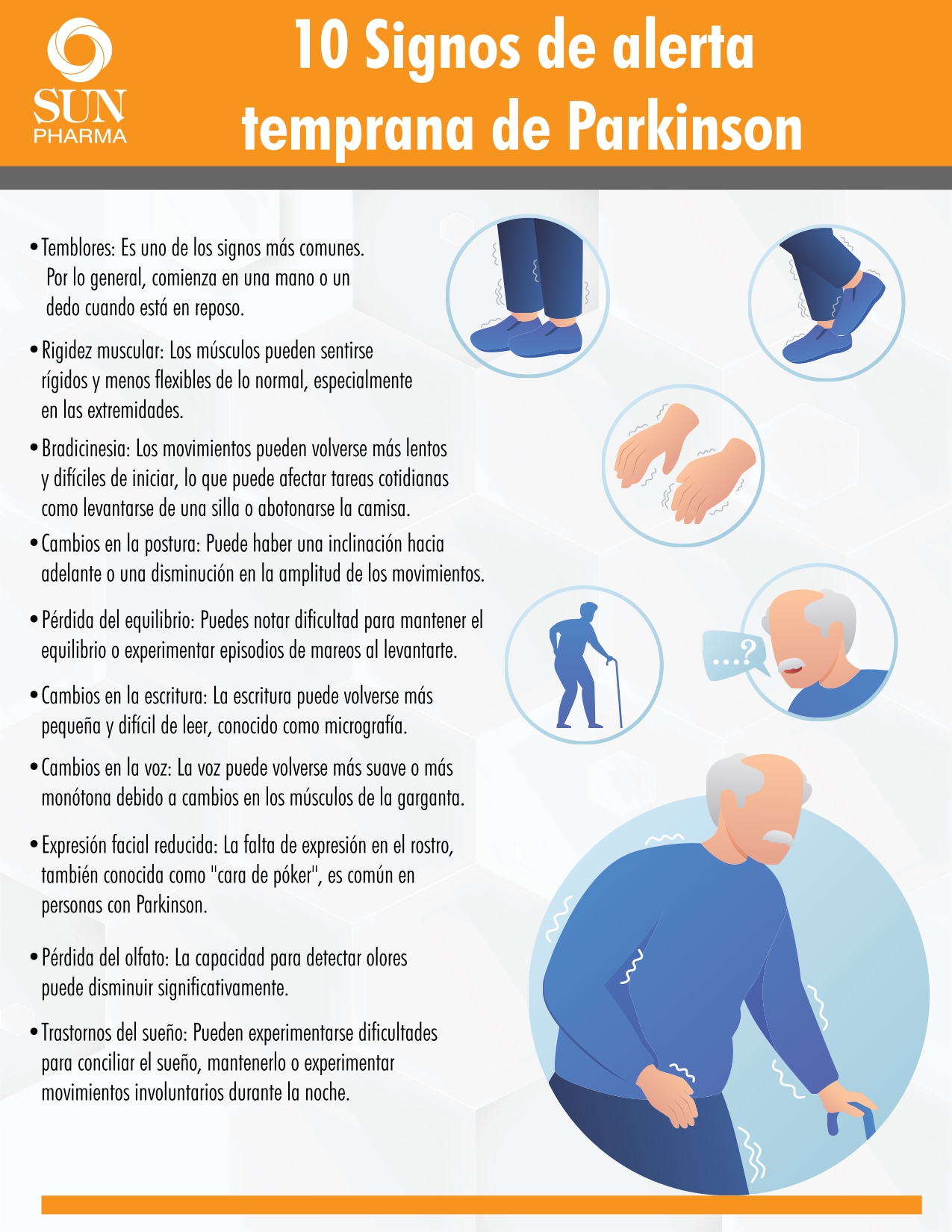 SUN PHARMA

10 Signos de alerta temprana de Parkinson

• Temblores: Es uno de los signos más comunes. Por lo general, comienza en una mano o un dedo cuando está en reposo.

• Rigidez muscular: Los músculos pueden sentirse rígidos y menos flexibles de lo normal, especialmente en las extremidades.

• Bradicinesia: Los movimientos pueden volverse más lentos y difíciles de iniciar, lo que puede afectar tareas cotidianas como levantarse de una silla o abotonarse la camisa.

• Cambios en la postura: Puede haber una inclinación hacia adelante o una disminución en la amplitud de los movimientos.

• Pérdida del equilibrio: Puedes notar dificultad para mantener el equilibrio o experimentar episodios de mareos al levantarte.

• Cambios en la escritura: La escritura puede volverse más pequeña y difícil de leer, conocido como micrografía.

• Cambios en la voz: La voz puede volverse más suave o más monótona debido a cambios en los músculos de la garganta.

• Expresión facial reducida: La falta de expresión en el rostro, también conocida como "cara de póker", es común en personas con Parkinson.

• Pérdida del olfato: La capacidad para detectar olores puede disminuir significativamente.

• Trastornos del sueño: Pueden experimentarse dificultades para conciliar el sueño, mantenerlo o experimentar movimientos involuntarios durante la noche.

...?